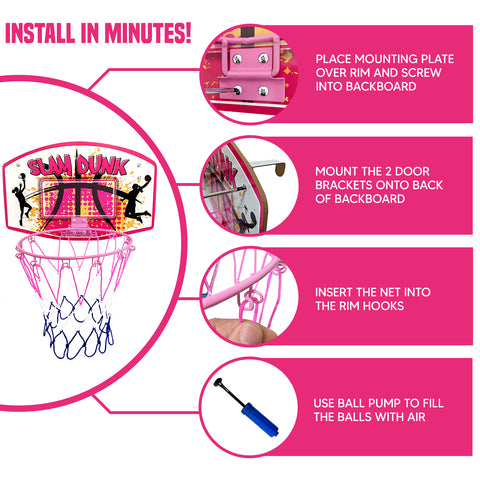 INSTALL IN MINUTES!

SLAM DUNK

PLACE MOUNTING PLATE OVER RIM AND SCREW INTO BACKBOARD

MOUNT THE 2 DOOR BRACKETS ONTO BACK OF BACKBOARD

INSERT THE NET INTO THE RIM HOOKS

USE BALL PUMP TO FILL THE BALLS WITH AIR